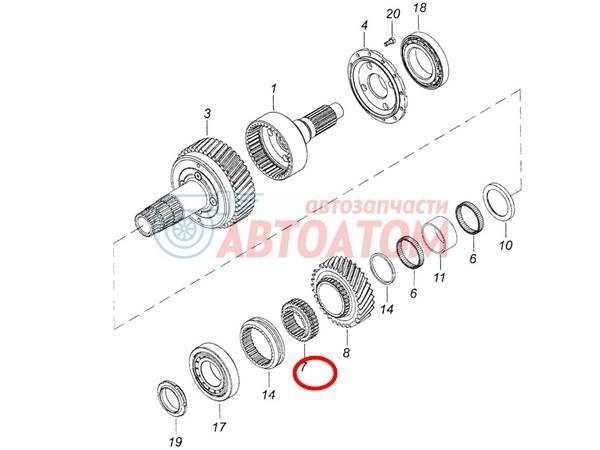 20
18
4
1
3
автозапчасти
АВТОАТОМ
10
6
11
6
14
8
7
14
17
19